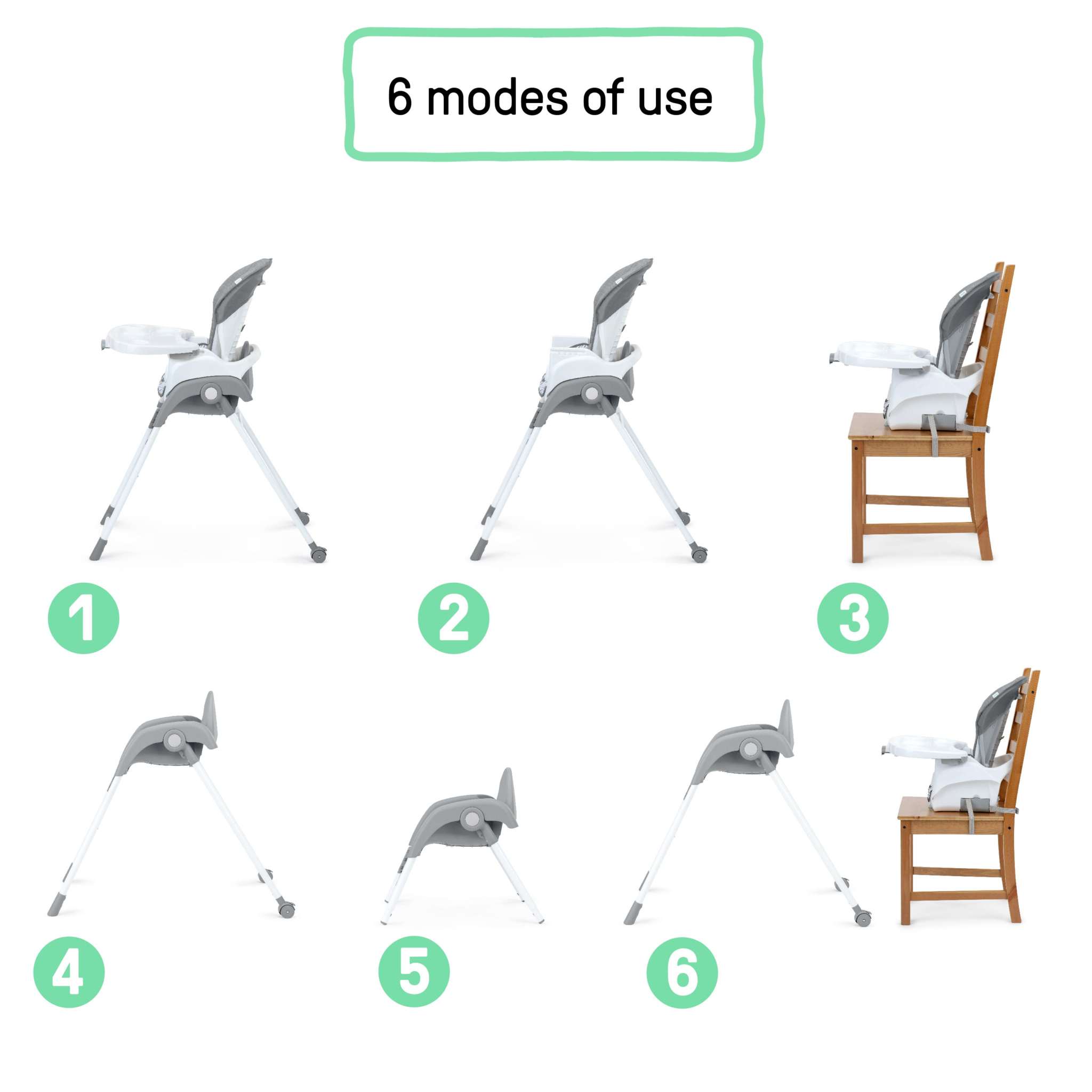 6 modes of use

1

2

3

4

5

6