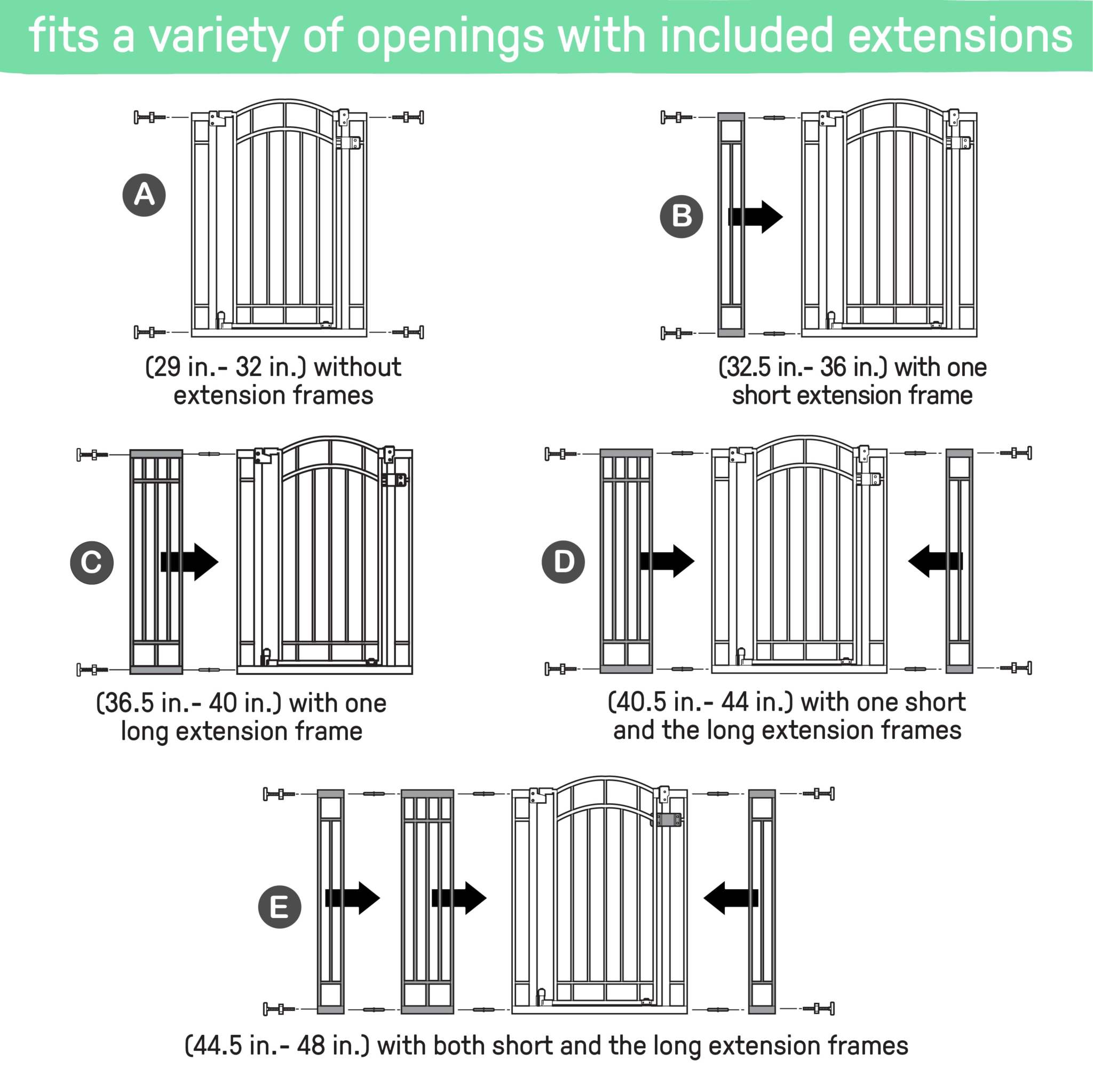 fits a variety of openings with included extensions

A

(29 in.- 32 in.) without extension frames

B

(32.5 in.- 36 in.) with one short extension frame

C

(36.5 in.- 40 in.) with one long extension frame

D

(40.5 in.- 44 in.) with one short and the long extension frames

E

(44.5 in.- 48 in.) with both short and the long extension frames